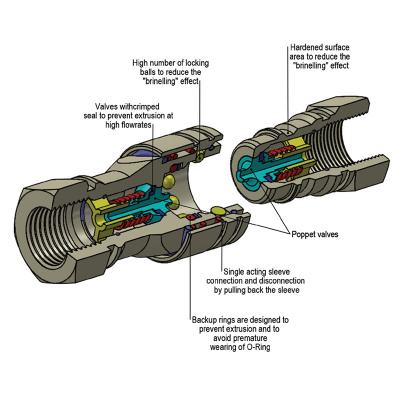 Hardened surface area to reduce the "brinelling" effect

High number of locking balls to reduce the "brinelling" effect

Valves withcrimped seal to prevent extrusion at high flowrates

Poppet valves

Single acting sleeve connection and disconnection by pulling back the sleeve

Backup rings are designed to prevent extrusion and to avoid premature wearing of O-Ring